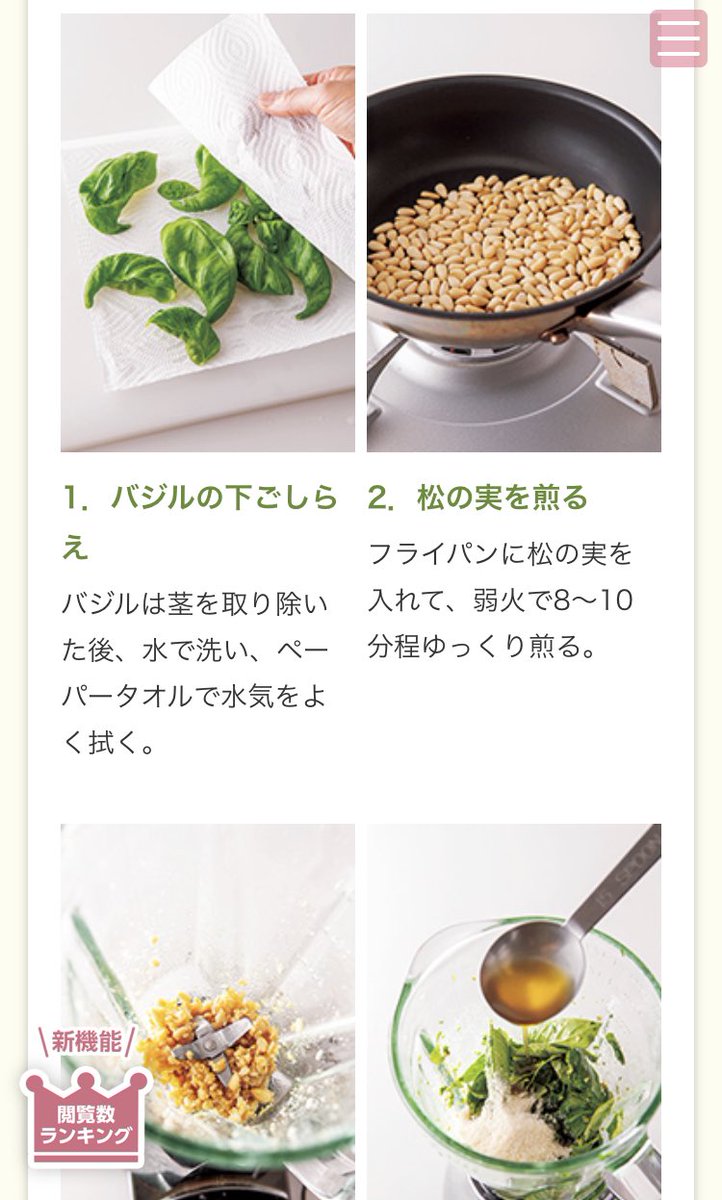 1. バジルの下ごしらえ

バジルは茎を取り除いた後、水で洗い、ペーパータオルで水気をよく拭く。

2. 松の実を煎る

フライパンに松の実を入れて、弱火で8〜10分程ゆっくり煎る。

新機能

閲覧数ランキング