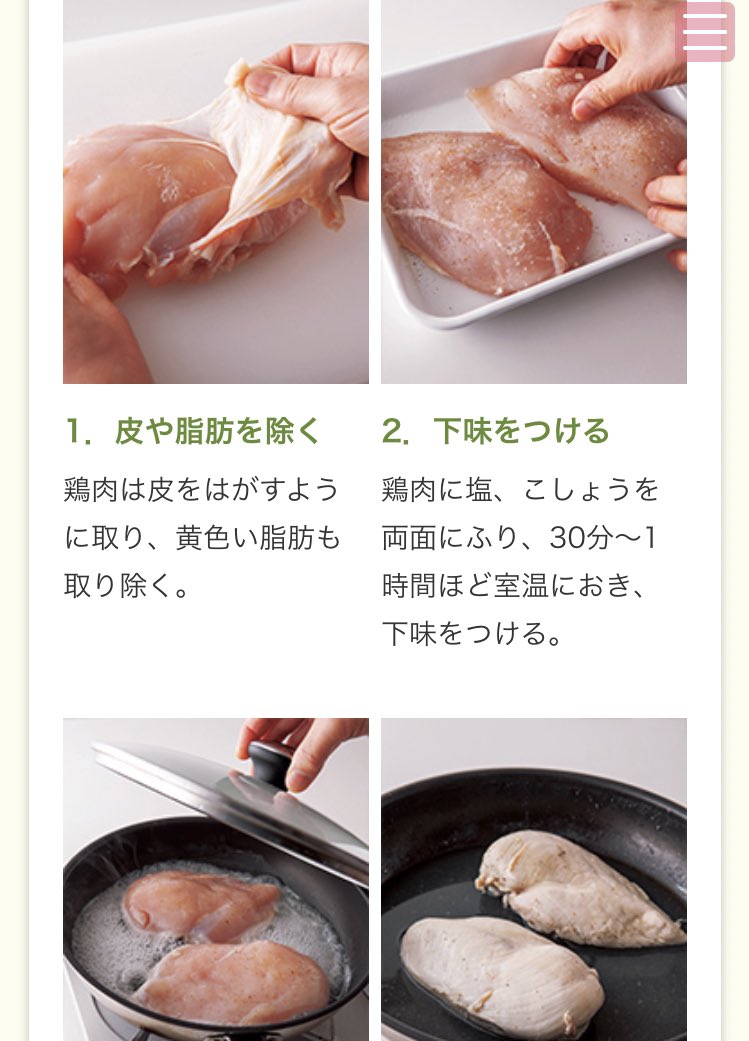 1. 皮や脂肪を除く

鶏肉は皮をはがすように取り、黄色い脂肪も取り除く。

2. 下味をつける

鶏肉に塩、こしょうを両面にふり、30分〜1時間ほど室温におき、下味をつける。